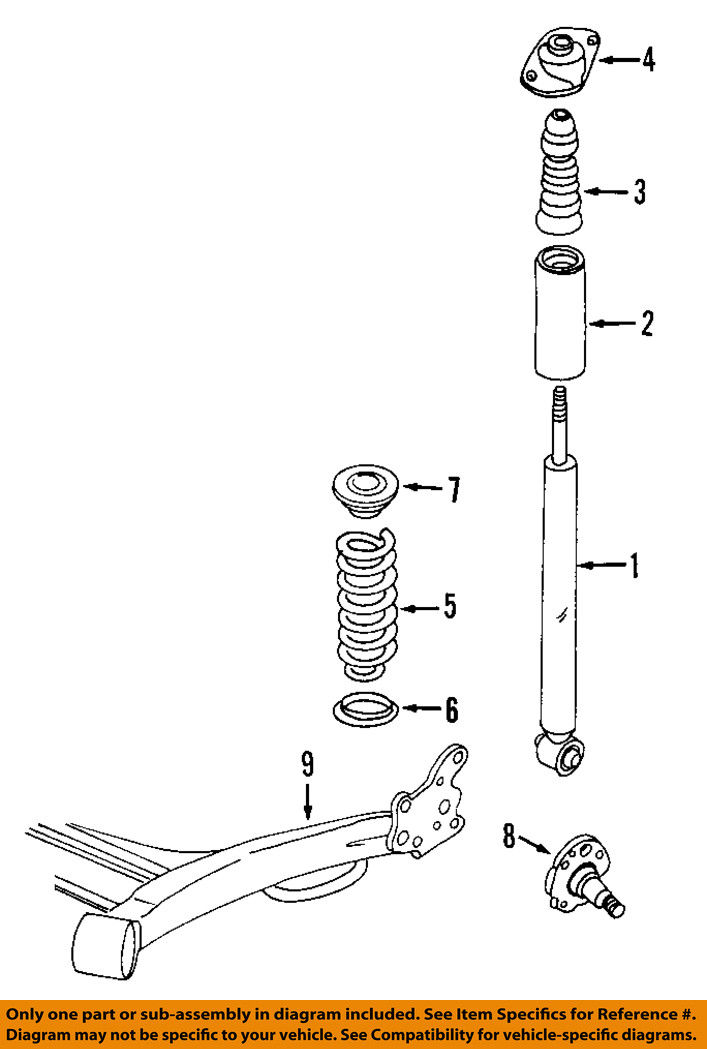 4
3
2
7
1
5
6
9
8

Only one part or sub-assembly in diagram included. See Item Specifics for Reference #.
Diagram may not be specific to your vehicle. See Compatibility for vehicle-specific diagrams.