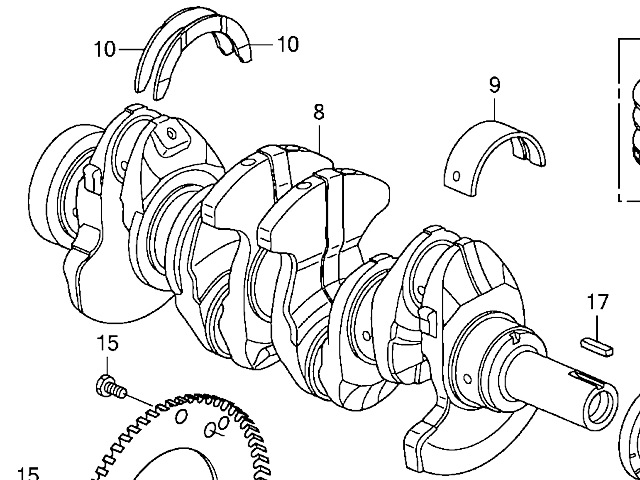 10
10
9
8
17
15
15