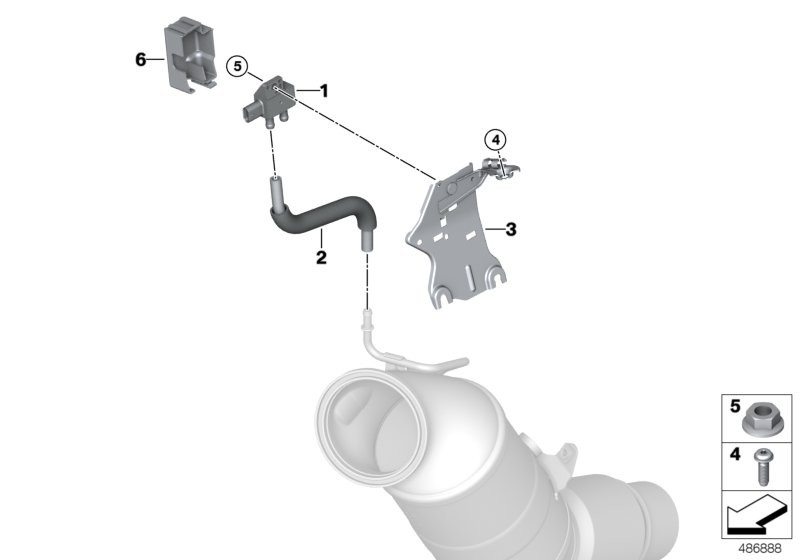 6
5
1
4
2
3
5
4
486888