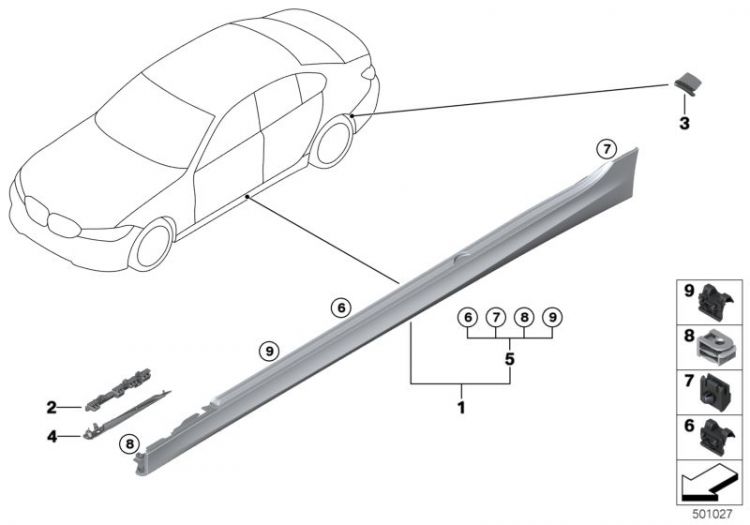 3
7
6
6 7 8 9
5
9
1
2
4
8
9
8
7
6
501027