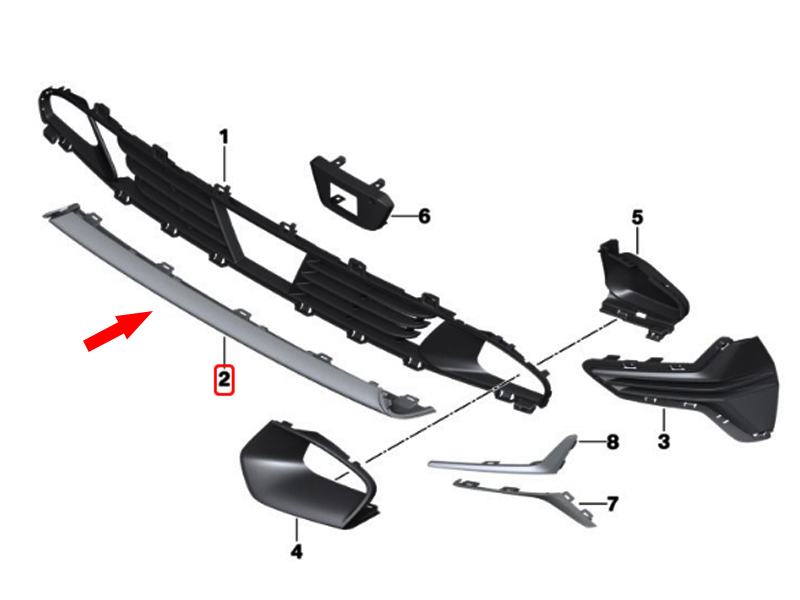 1
6
5
2
3
8
7
4