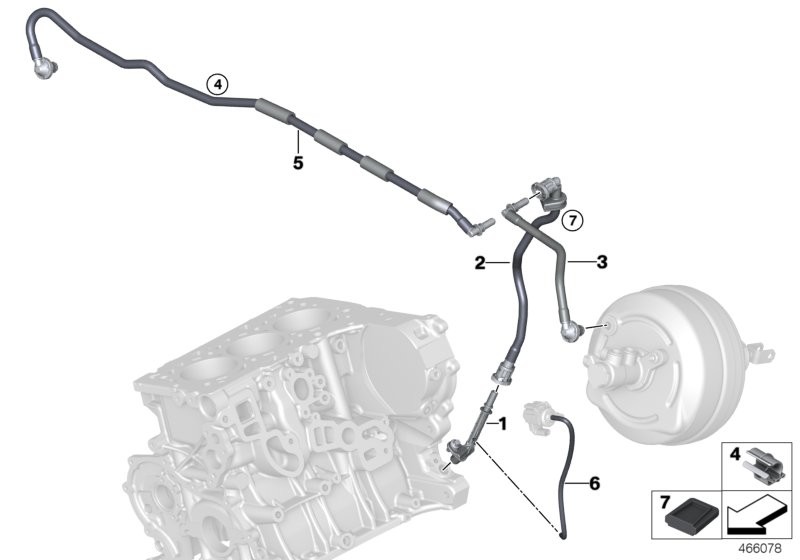 4
5
7
2
3
1
6
4
7
466078